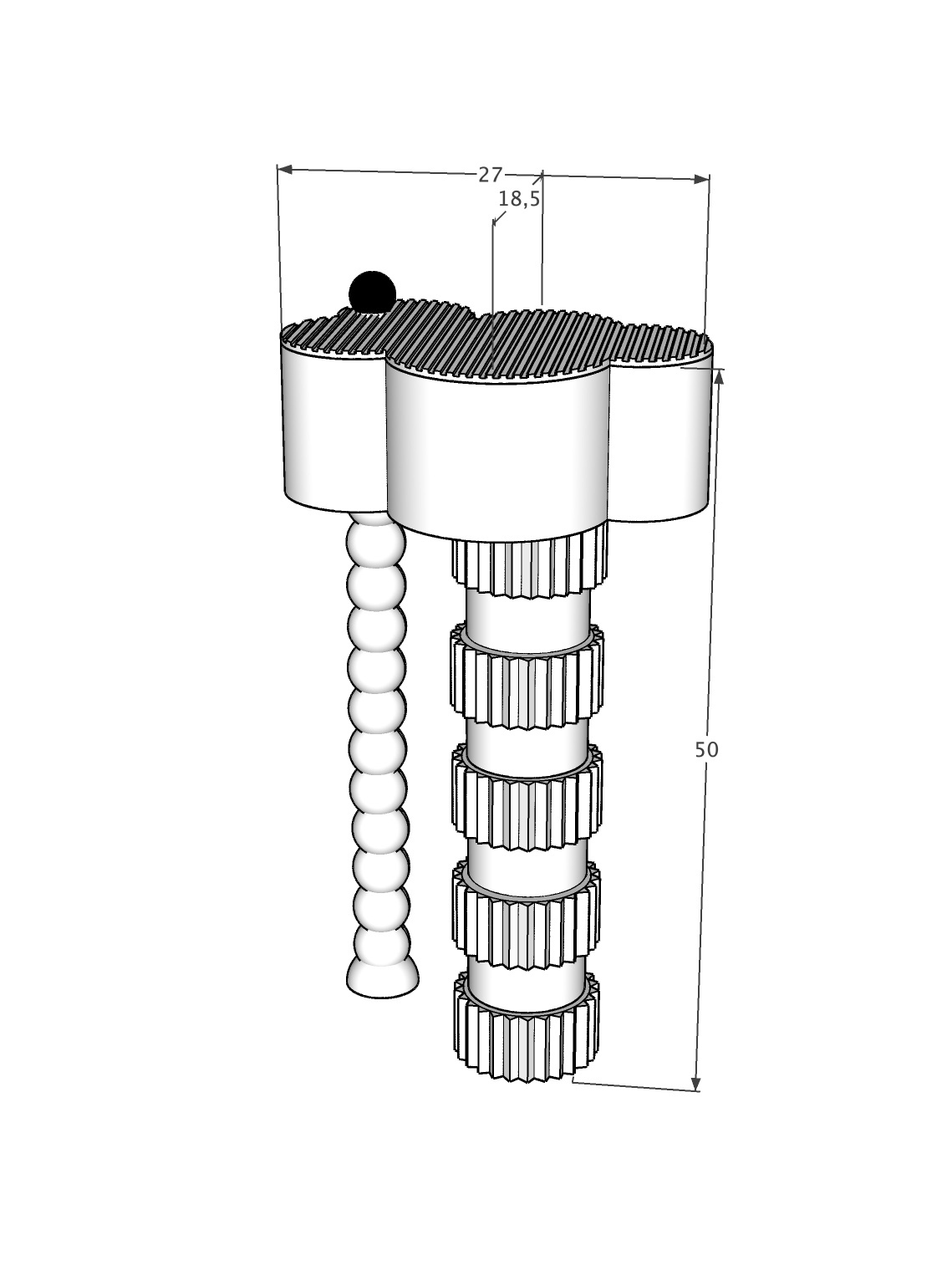 27
18,5
50